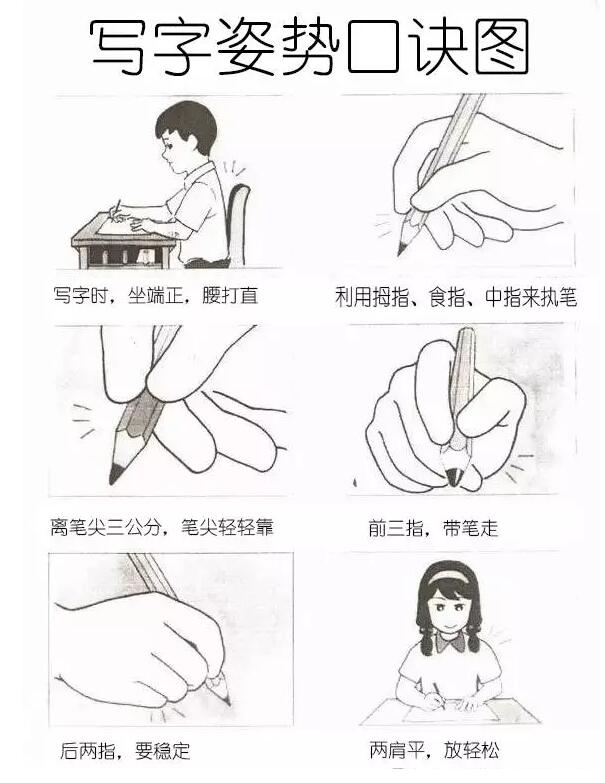 写字姿势口诀图

写字时，坐端正，腰打直

利用拇指、食指、中指来执笔

离笔尖三公分，笔尖轻轻靠

前三指，带笔走

后两指，要稳定

两肩平，放轻松